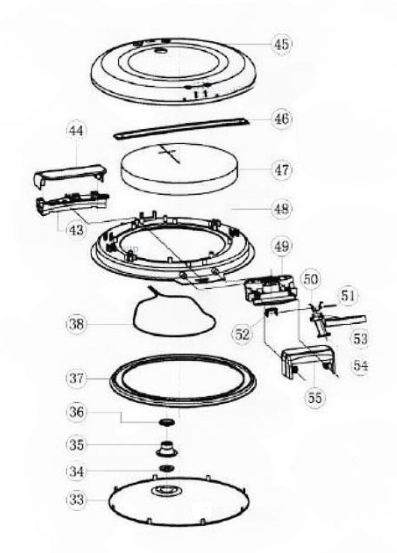 45
46
44
47
48
43
49
50
51
38
52
53
54
37
55
36
35
34
33